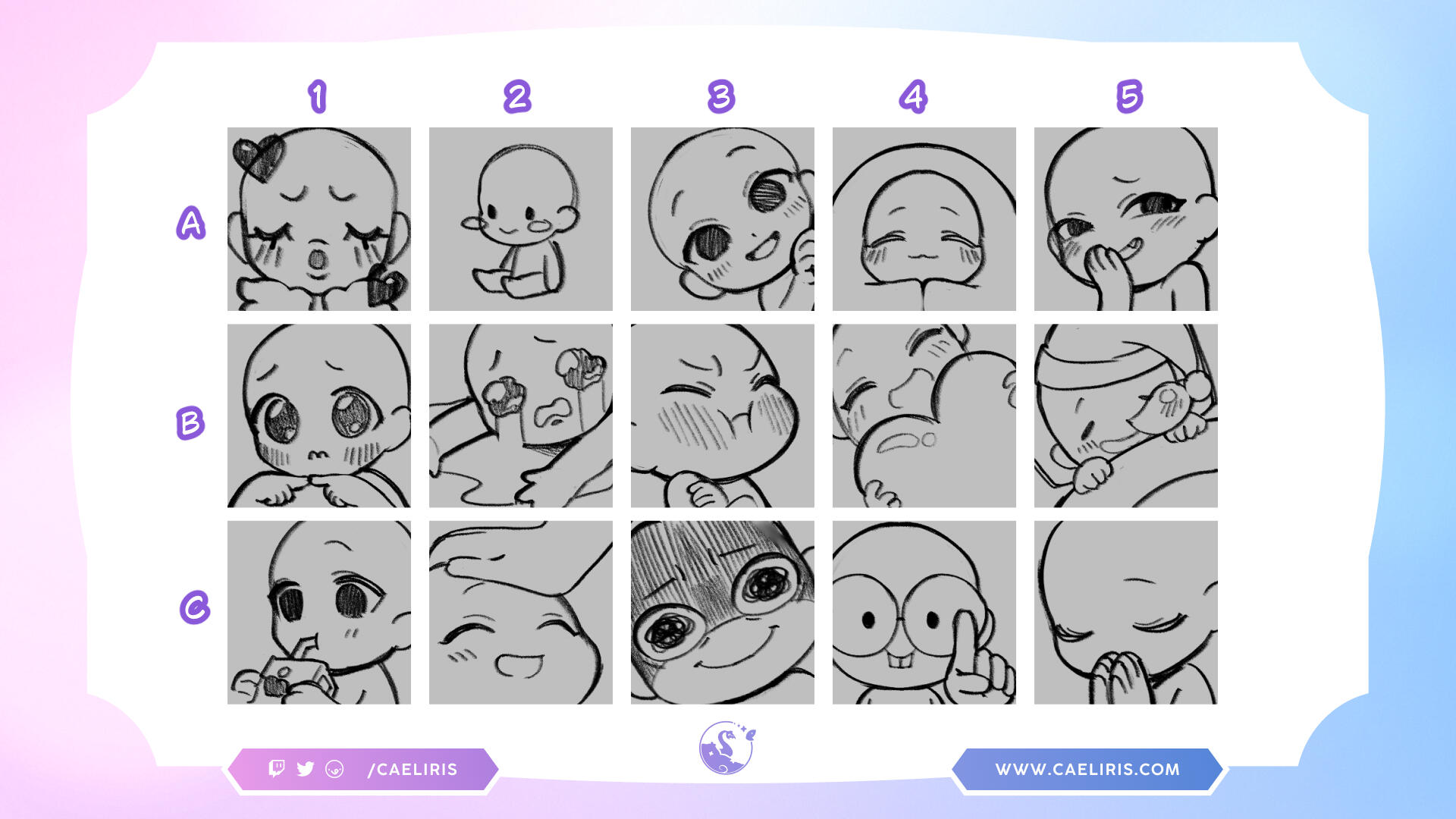 1 2 3 4 5

A

B

C

/CAELIRIS

WWW.CAELIRIS.COM